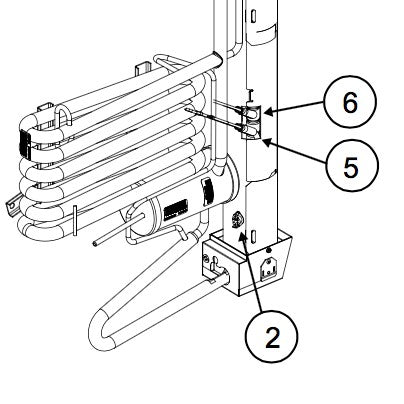 6

5

2