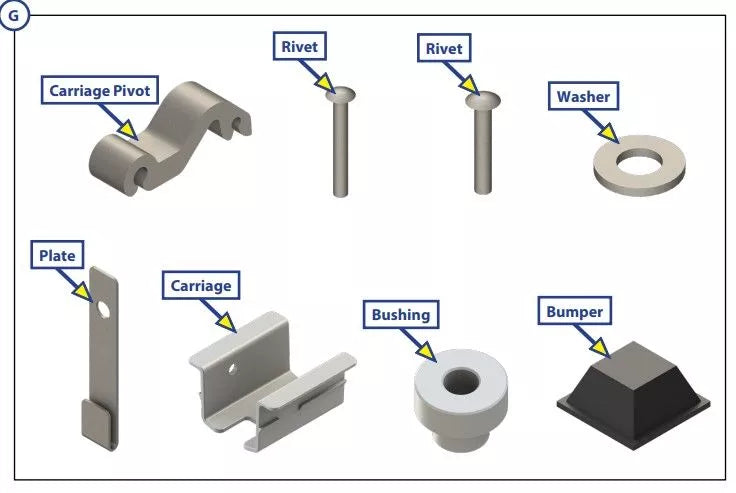 G

Carriage Pivot

Rivet

Rivet

Washer

Plate

Carriage

Bushing

Bumper